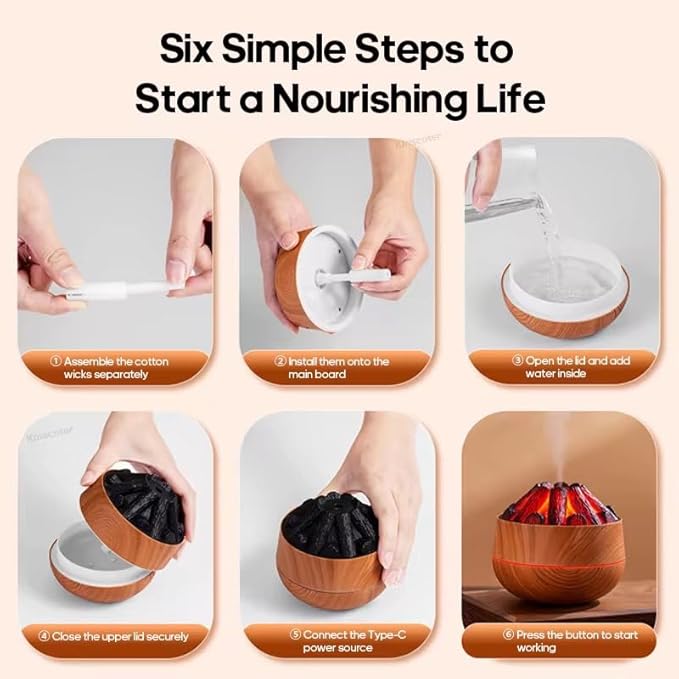 Six Simple Steps to Start a Nourishing Life

① Assemble the cotton wicks separately

② Install them onto the main board

③ Open the lid and add water inside

④ Close the upper lid securely

⑤ Connect the Type-C power source

⑥ Press the button to start working