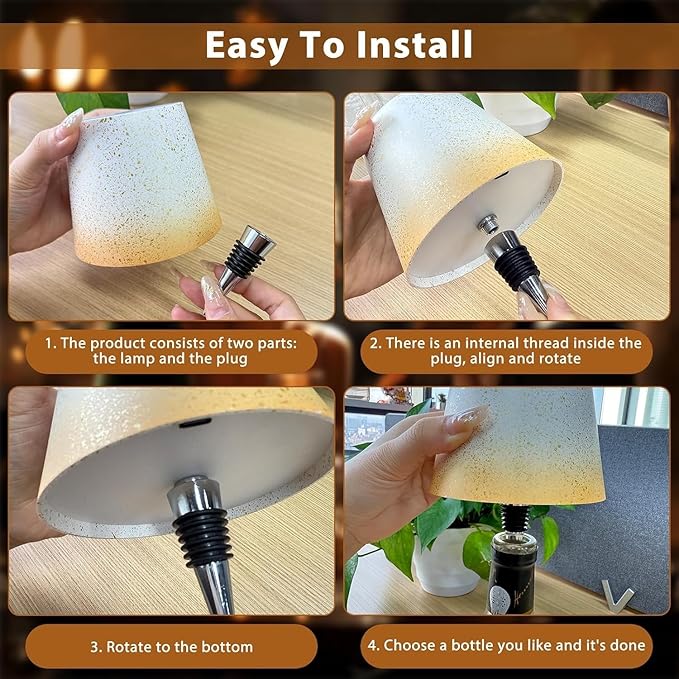 Easy To Install

1. The product consists of two parts: the lamp and the plug

2. There is an internal thread inside the plug, align and rotate

3. Rotate to the bottom

4. Choose a bottle you like and it's done