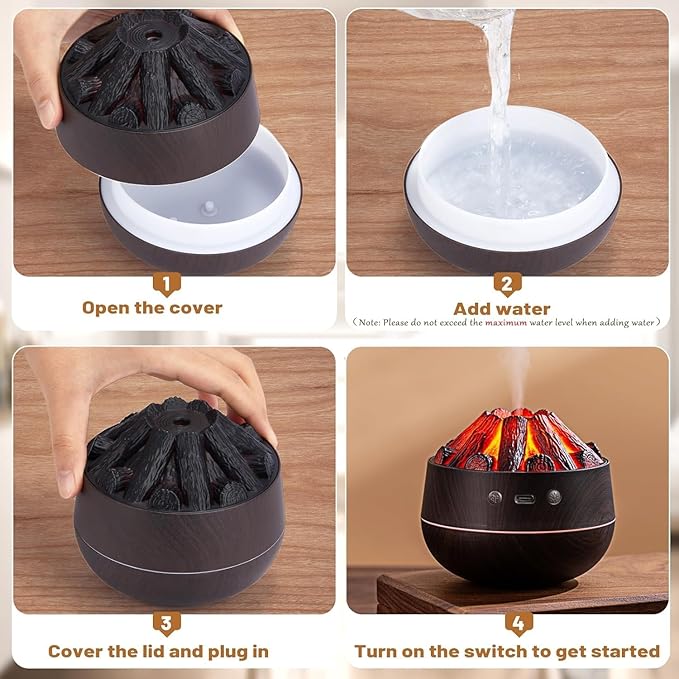 1
Open the cover

2
Add water
（Note: Please do not exceed the maximum water level when adding water）

3
Cover the lid and plug in

4
Turn on the switch to get started